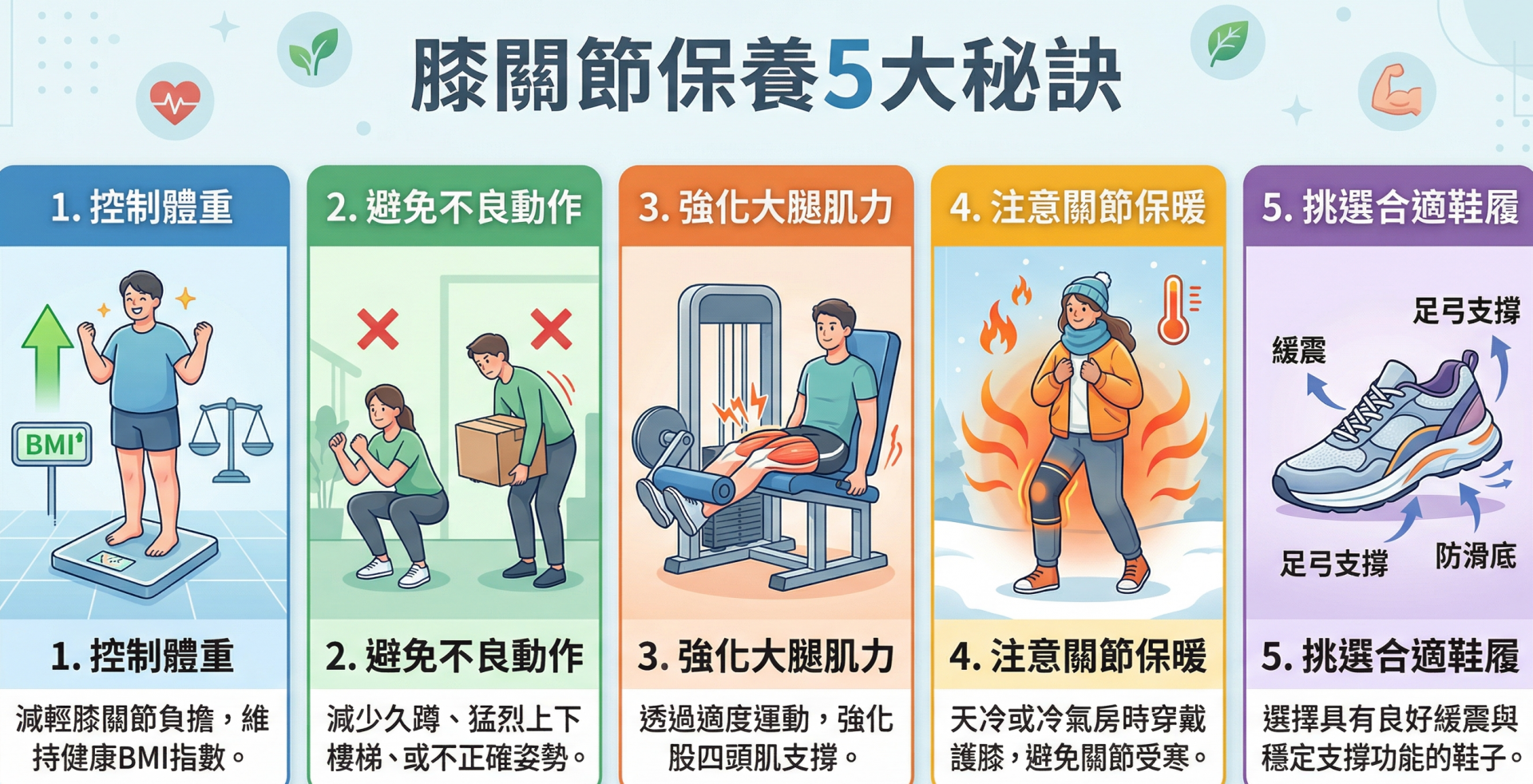 膝關節保養5大秘訣

1. 控制體重

BMI

1. 控制體重

減輕膝關節負擔，維持健康BMI指數。

2. 避免不良動作

2. 避免不良動作

減少久蹲、猛烈上下樓梯、或不正確姿勢。

3. 強化大腿肌力

3. 強化大腿肌力

透過適度運動，強化股四頭肌支撐。

4. 注意關節保暖

4. 注意關節保暖

天冷或冷氣房時穿戴護膝，避免關節受寒。

5. 挑選合適鞋履

足弓支撐

緩震

足弓支撐

防滑底

5. 挑選合適鞋履

選擇具有良好緩震與穩定支撐功能的鞋子。