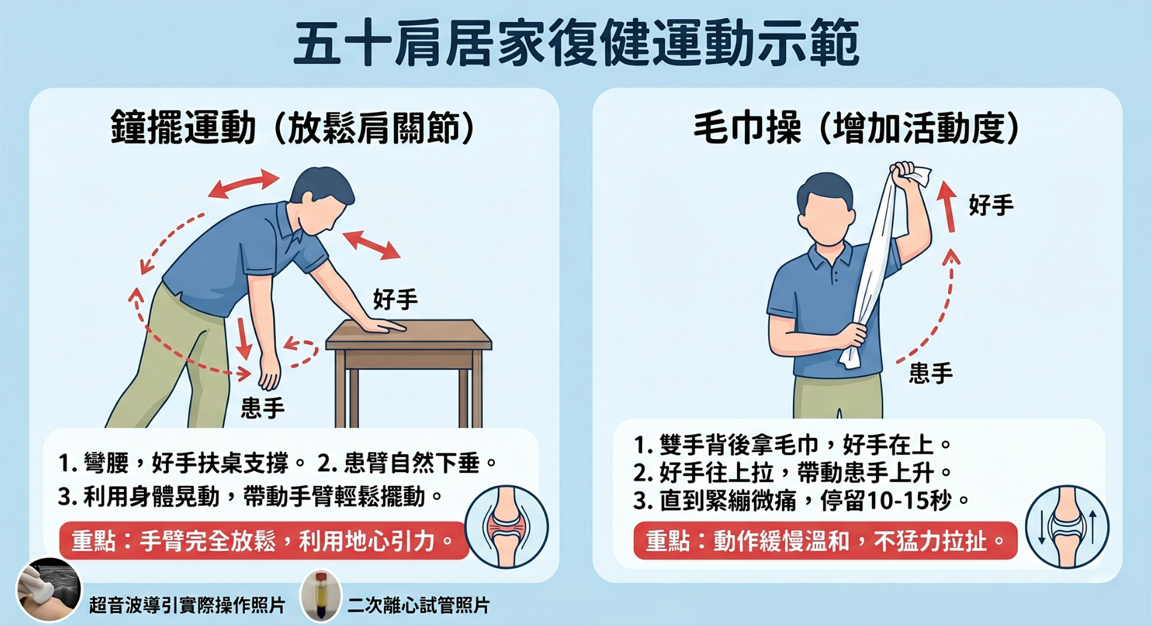 五十肩居家復健運動示範

鐘擺運動（放鬆肩關節）

好手

患手

1. 彎腰，好手扶桌支撐。 2. 患臂自然下垂。
3. 利用身體晃動，帶動手臂輕鬆擺動。

重點：手臂完全放鬆，利用地心引力。

毛巾操（增加活動度）

好手

患手

1. 雙手背後拿毛巾，好手在上。
2. 好手往上拉，帶動患手上升。
3. 直到緊繃微痛，停留10-15秒。

重點：動作緩慢溫和，不猛力拉扯。

超音波導引實際操作照片

二次離心試管照片