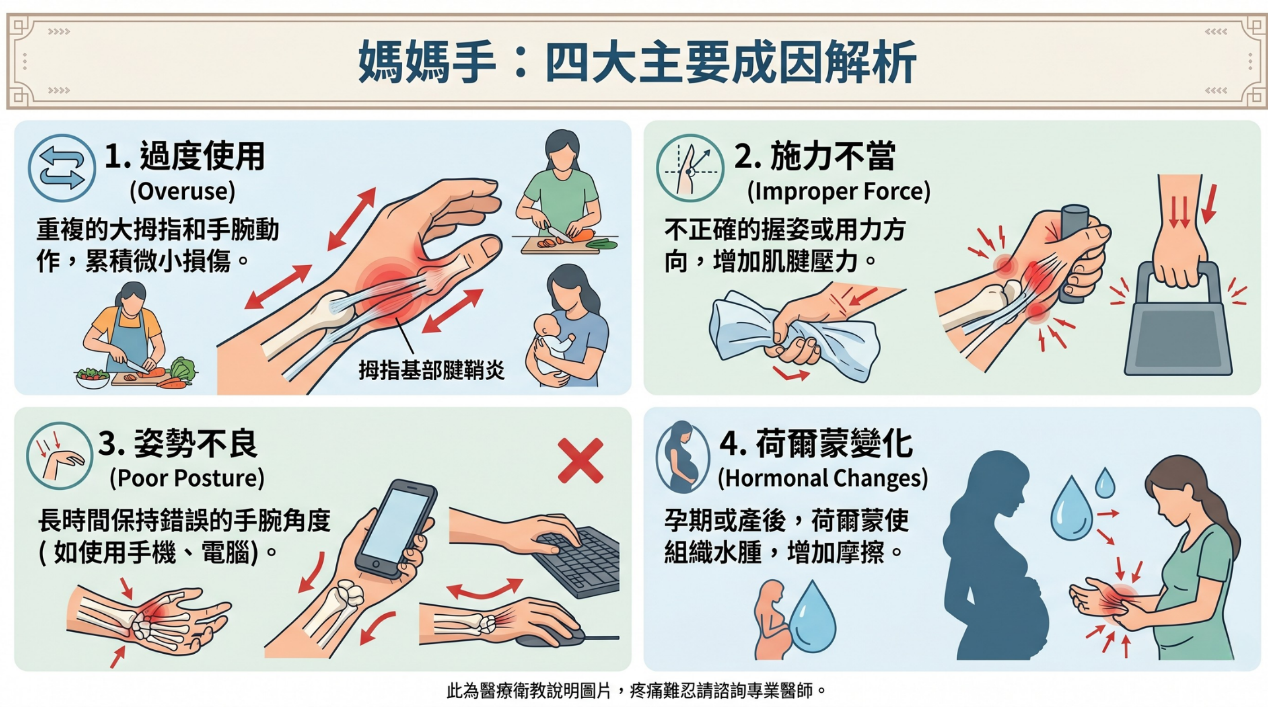 媽媽手：四大主要成因解析

1. 過度使用
(Overuse)
重複的大拇指和手腕動作，累積微小損傷。
拇指基部腱鞘炎

2. 施力不當
(Improper Force)
不正確的握姿或用力方向，增加肌腱壓力。

3. 姿勢不良
(Poor Posture)
長時間保持錯誤的手腕角度 ( 如使用手機、電腦)。

4. 荷爾蒙變化
(Hormonal Changes)
孕期或產後，荷爾蒙使組織水腫，增加摩擦。

此為醫療衛教說明圖片，疼痛難忍請諮詢專業醫師。