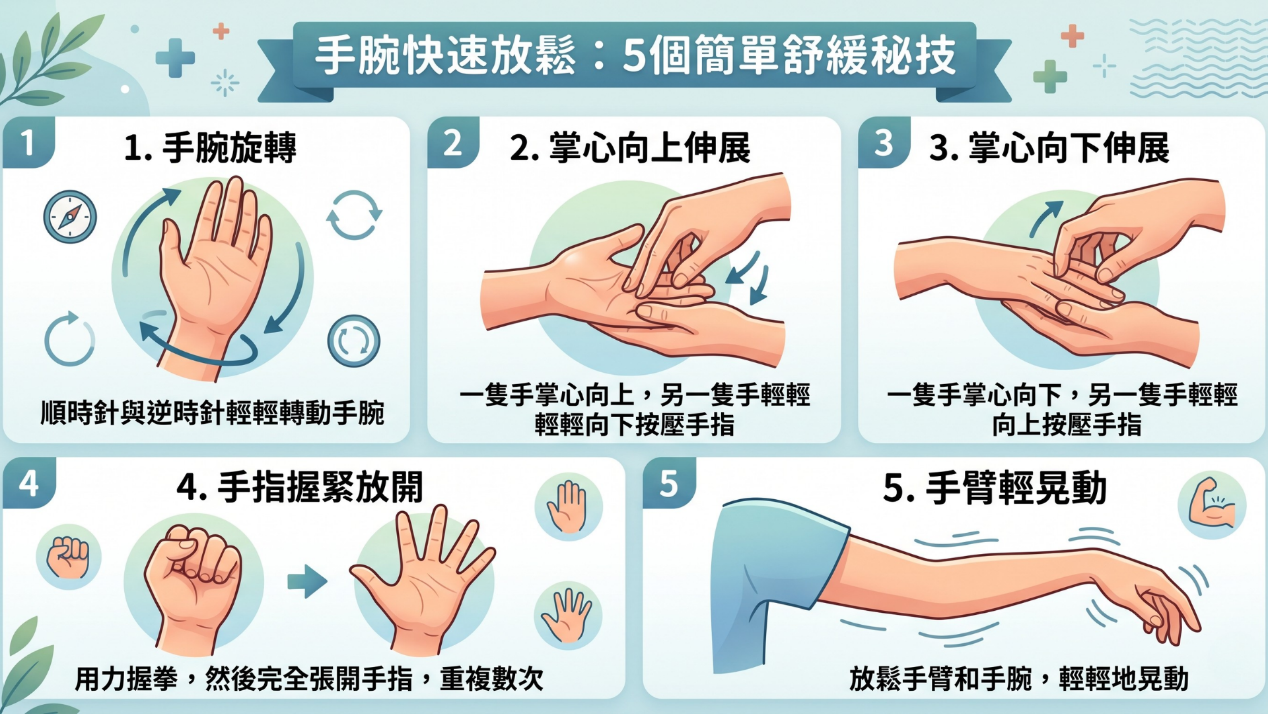 手腕快速放鬆：5個簡單舒緩秘技

1
1. 手腕旋轉
順時針與逆時針輕輕轉動手腕

2
2. 掌心向上伸展
一隻手掌心向上，另一隻手輕輕輕輕向下按壓手指

3
3. 掌心向下伸展
一隻手掌心向下，另一隻手輕輕向上按壓手指

4
4. 手指握緊放開
用力握拳，然後完全張開手指，重複數次

5
5. 手臂輕晃動
放鬆手臂和手腕，輕輕地晃動