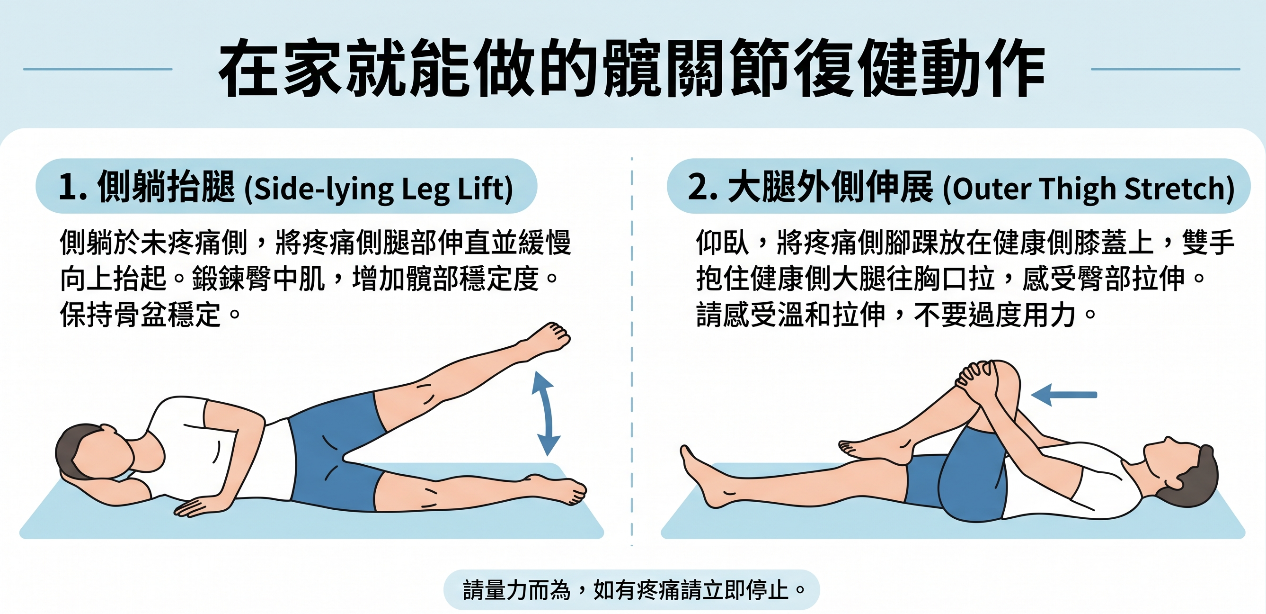 在家就能做的髖關節復健動作

1. 側躺抬腿 (Side-lying Leg Lift)

側躺於未疼痛側，將疼痛側腿部伸直並緩慢向上抬起。鍛鍊臀中肌，增加髖部穩定度。保持骨盆穩定。

2. 大腿外側伸展 (Outer Thigh Stretch)

仰臥，將疼痛側腳踝放在健康側膝蓋上，雙手抱住健康側大腿往胸口拉，感受臀部拉伸。請感受溫和拉伸，不要過度用力。

請量力而為，如有疼痛請立即停止。